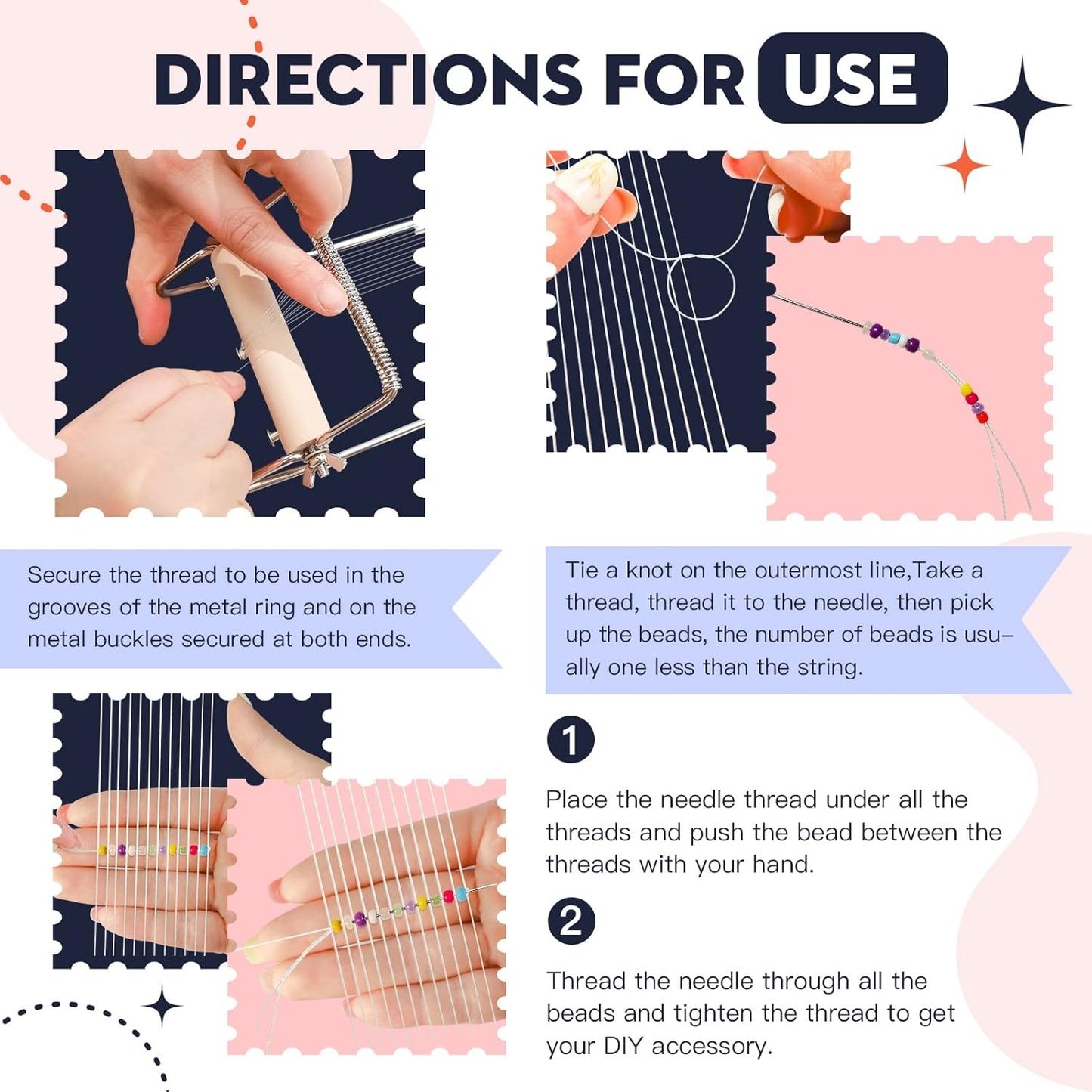 DIRECTIONS FOR USE

Secure the thread to be used in the grooves of the metal ring and on the metal buckles secured at both ends.

Tie a knot on the outermost line,Take a thread, thread it to the needle, then pick up the beads, the number of beads is usually one less than the string.

1

Place the needle thread under all the threads and push the bead between the threads with your hand.

2

Thread the needle through all the beads and tighten the thread to get your DIY accessory.