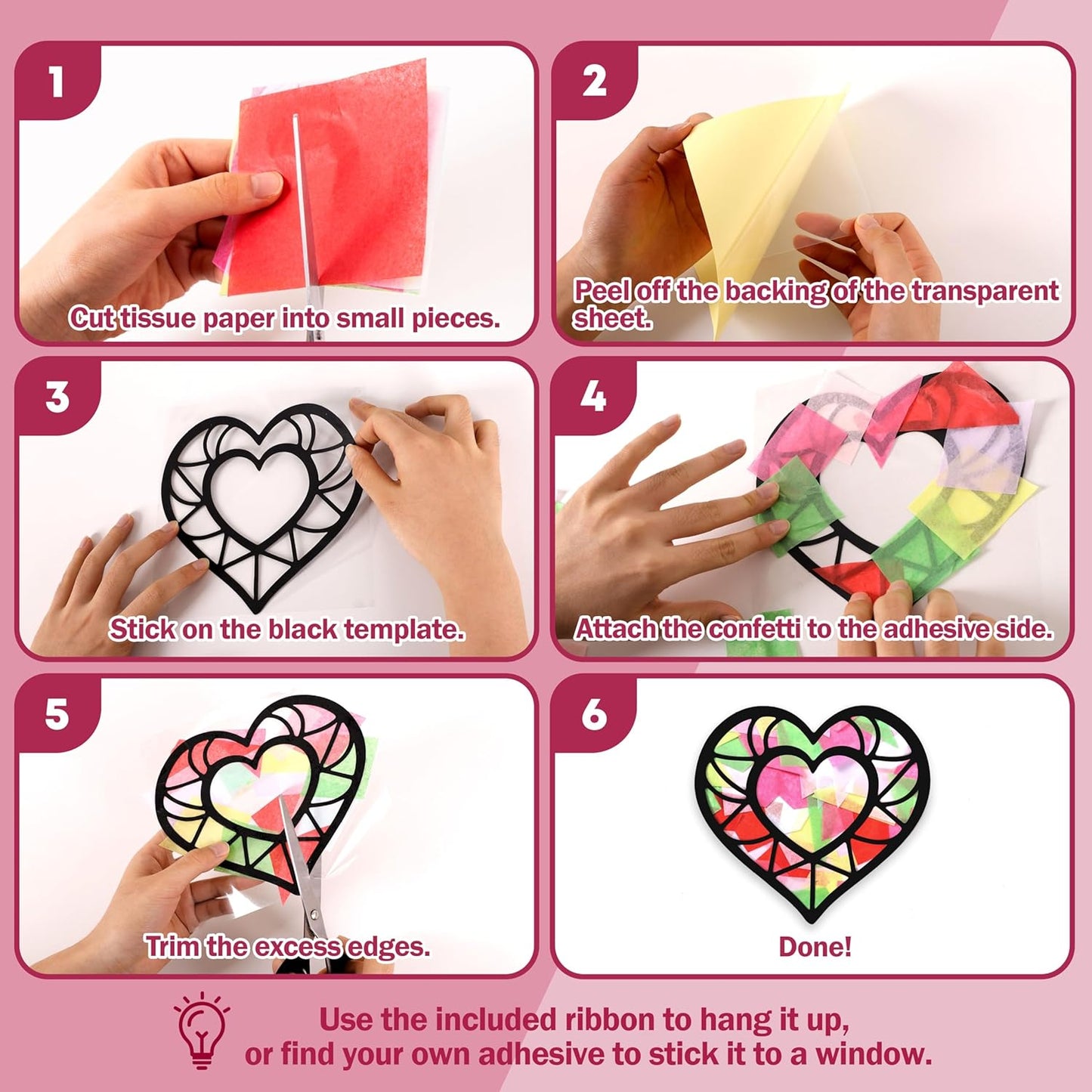 1

Cut tissue paper into small pieces.

2

Peel off the backing of the transparent sheet.

3

Stick on the black template.

4

Attach the confetti to the adhesive side.

5

Trim the excess edges.

6

Done!

Use the included ribbon to hang it up, or find your own adhesive to stick it to a window.