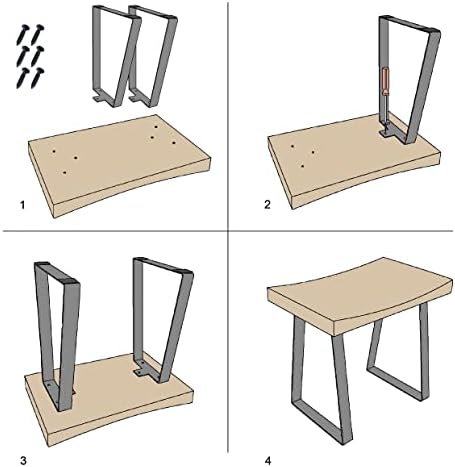 1

2

3

4