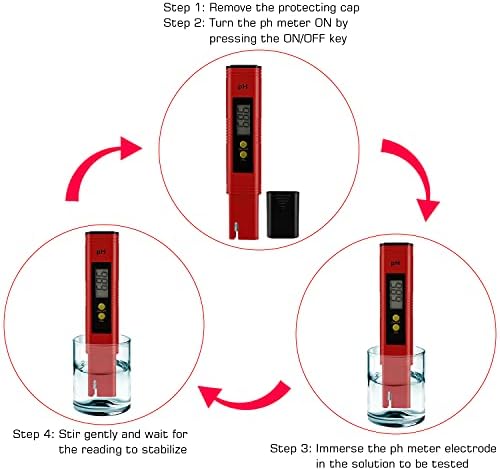 Step 1: Remove the protecting cap
Step 2: Turn the ph meter ON by pressing the ON/OFF key

pH
6.86

pH
6.86

pH
6.86

Step 4: Stir gently and wait for the reading to stabilize

Step 3: Immerse the ph meter electrode in the solution to be tested