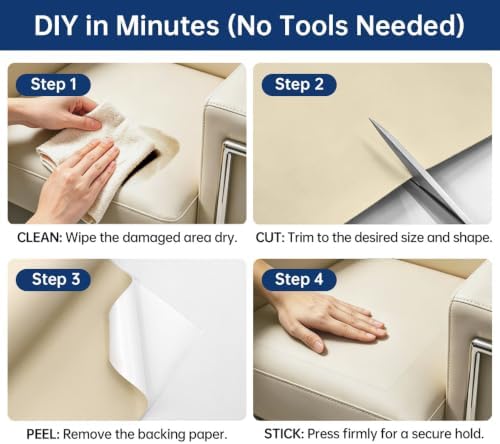 DIY in Minutes (No Tools Needed)

Step 1

CLEAN: Wipe the damaged area dry.

Step 2

CUT: Trim to the desired size and shape.

Step 3

PEEL: Remove the backing paper.

Step 4

STICK: Press firmly for a secure hold.