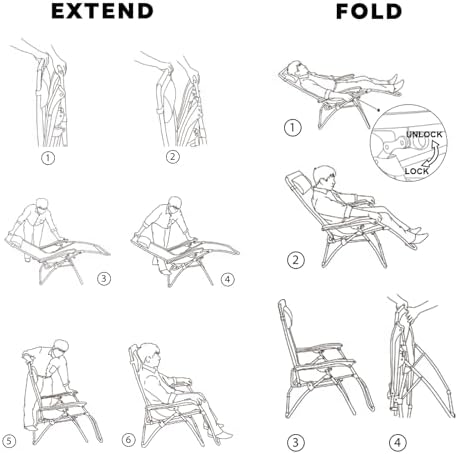 EXTEND

①

②

③

④

⑤

⑥

FOLD

①

UNLOCK

LOCK

②

③

④