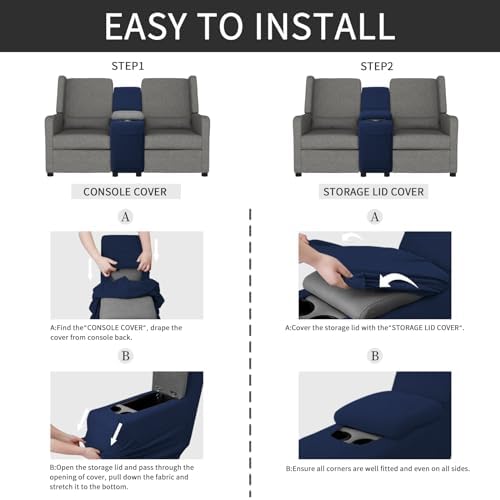 EASY TO INSTALL

STEP1

CONSOLE COVER

A

A:Find the"CONSOLE COVER", drape the cover from console back.

B

B:Open the storage lid and pass through the opening of cover, pull down the fabric and stretch it to the bottom.

STEP2

STORAGE LID COVER

A

A:Cover the storage lid with the"STORAGE LID COVER".

B

B:Ensure all corners are well fitted and even on all sides.