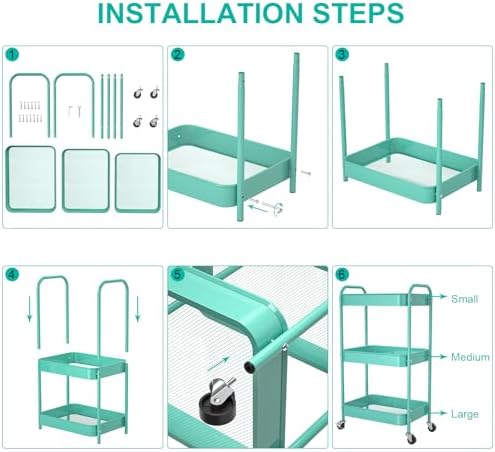 INSTALLATION STEPS

1

2

3

4

5

6

Small

Medium

Large