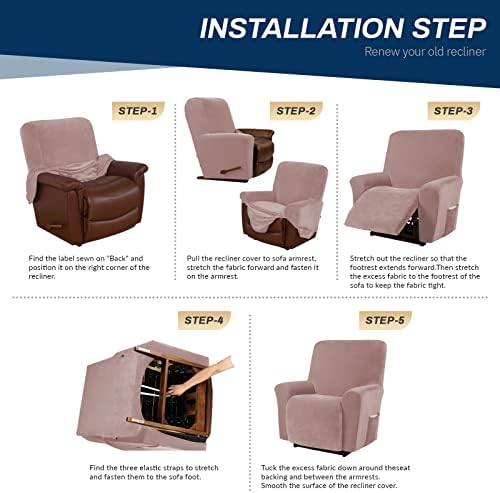 INSTALLATION STEP
Renew your old recliner

STEP-1

Find the label sewn on "Back" and position it on the right corner of the recliner.

STEP-2

Pull the recliner cover to sofa armrest, stretch the fabric forward and fasten it on the armrest.

STEP-3

Stretch out the recliner so that the footrest extends forward.Then stretch the excess fabric to the footrest of the sofa to keep the fabric tight.

STEP-4

Find the three elastic straps to stretch and fasten them to the sofa foot.

STEP-5

Tuck the excess fabric down around theseat backing and between the armrests. Smooth the surface of the recliner cover.