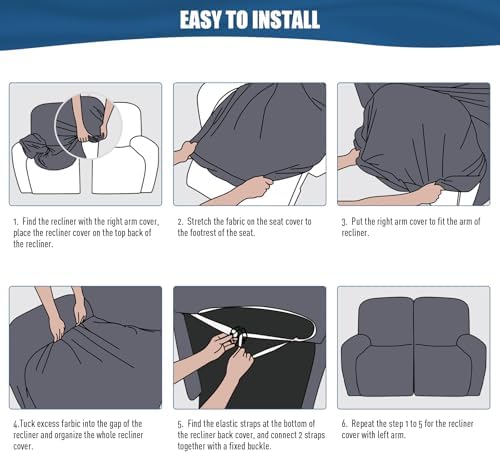 EASY TO INSTALL

1. Find the recliner with the right arm cover, place the recliner cover on the top back of the recliner.

2. Stretch the fabric on the seat cover to the footrest of the seat.

3. Put the right arm cover to fit the arm of recliner.

4.Tuck excess farbic into the gap of the recliner and organize the whole recliner cover.

5. Find the elastic straps at the bottom of the recliner back cover, and connect 2 straps together with a fixed buckle.

6. Repeat the step 1 to 5 for the recliner cover with left arm.