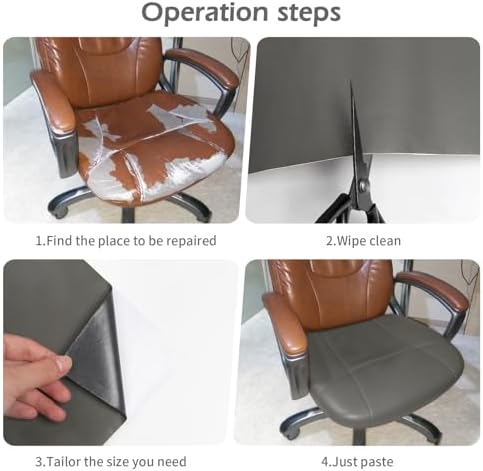 Operation steps

1.Find the place to be repaired

2.Wipe clean

3.Tailor the size you need

4.Just paste