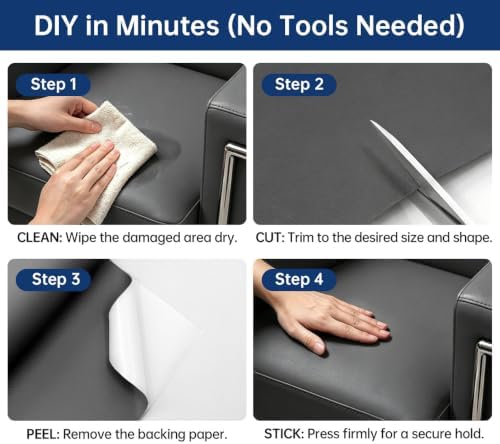 DIY in Minutes (No Tools Needed)

Step 1

CLEAN: Wipe the damaged area dry.

Step 2

CUT: Trim to the desired size and shape.

Step 3

PEEL: Remove the backing paper.

Step 4

STICK: Press firmly for a secure hold.