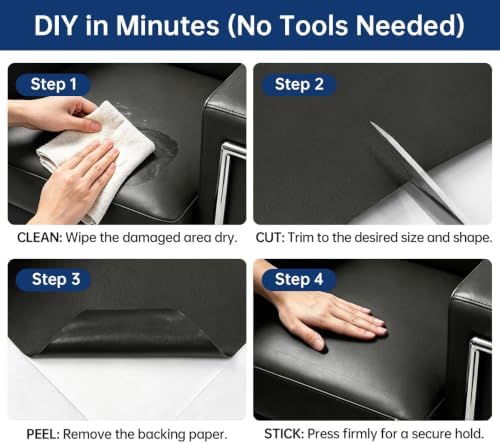 DIY in Minutes (No Tools Needed)

Step 1

CLEAN: Wipe the damaged area dry.

Step 2

CUT: Trim to the desired size and shape.

Step 3

PEEL: Remove the backing paper.

Step 4

STICK: Press firmly for a secure hold.