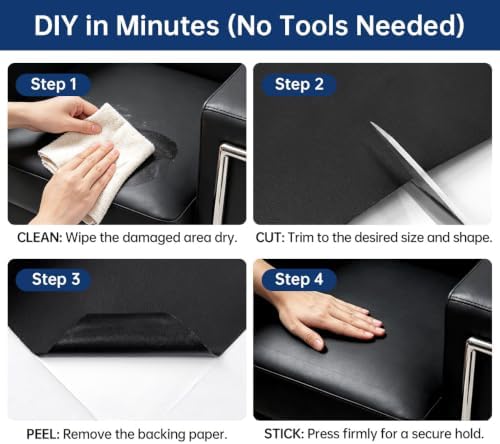 DIY in Minutes (No Tools Needed)

Step 1

CLEAN: Wipe the damaged area dry.

Step 2

CUT: Trim to the desired size and shape.

Step 3

PEEL: Remove the backing paper.

Step 4

STICK: Press firmly for a secure hold.