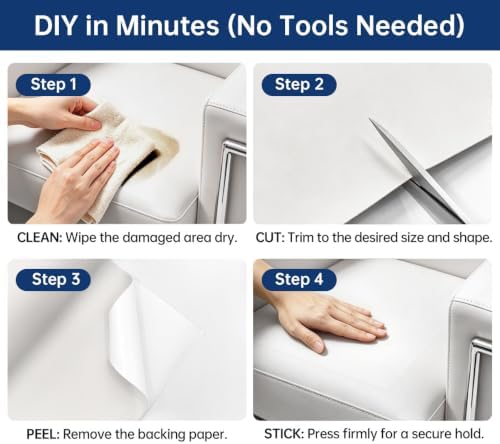 DIY in Minutes (No Tools Needed)

Step 1

CLEAN: Wipe the damaged area dry.

Step 2

CUT: Trim to the desired size and shape.

Step 3

PEEL: Remove the backing paper.

Step 4

STICK: Press firmly for a secure hold.