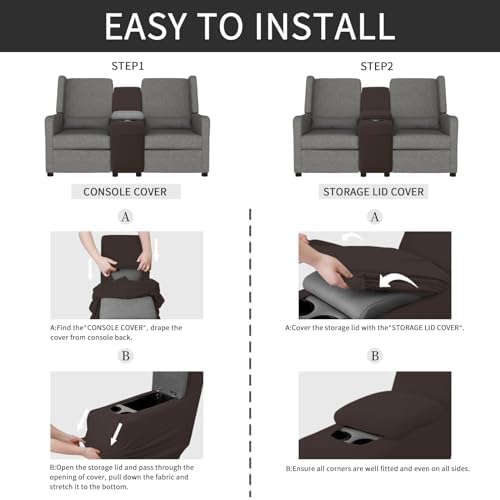 EASY TO INSTALL

STEP1

CONSOLE COVER

A

A:Find the"CONSOLE COVER", drape the cover from console back.

B

B:Open the storage lid and pass through the opening of cover, pull down the fabric and stretch it to the bottom.

STEP2

STORAGE LID COVER

A

A:Cover the storage lid with the"STORAGE LID COVER".

B

B:Ensure all corners are well fitted and even on all sides.