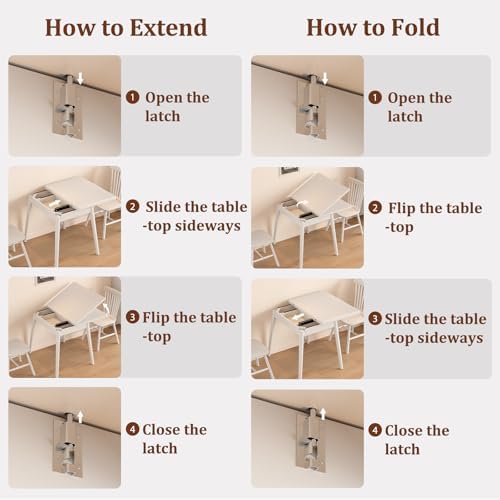 How to Extend

1 Open the latch

2 Slide the table -top sideways

3 Flip the table -top

4 Close the latch

How to Fold

1 Open the latch

2 Flip the table -top

3 Slide the table -top sideways

4 Close the latch