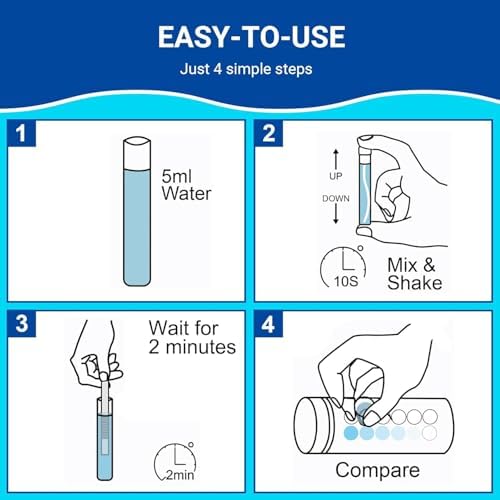 EASY-TO-USE

Just 4 simple steps

1

5ml Water

2

UP

DOWN

10S

Mix & Shake

3

Wait for 2 minutes

2min

4

Compare