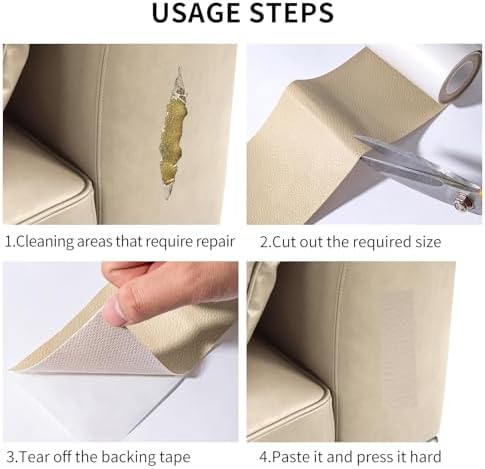 USAGE STEPS

1.Cleaning areas that require repair

2.Cut out the required size

3.Tear off the backing tape

4.Paste it and press it hard