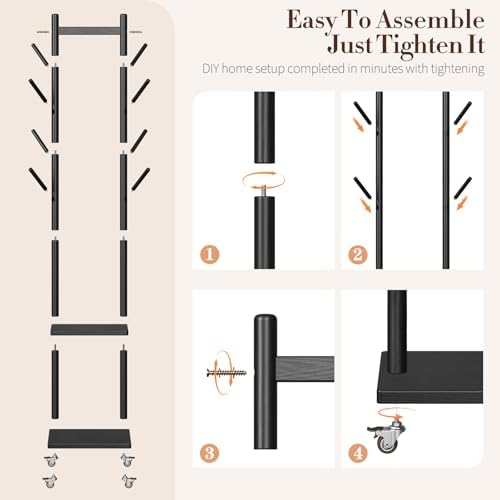 Easy To Assemble
Just Tighten It

DIY home setup completed in minutes with tightening

1

2

3

4