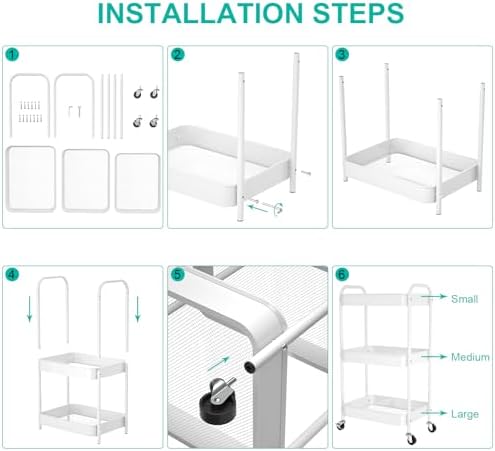 INSTALLATION STEPS

1

2

3

4

5

6

Small

Medium

Large