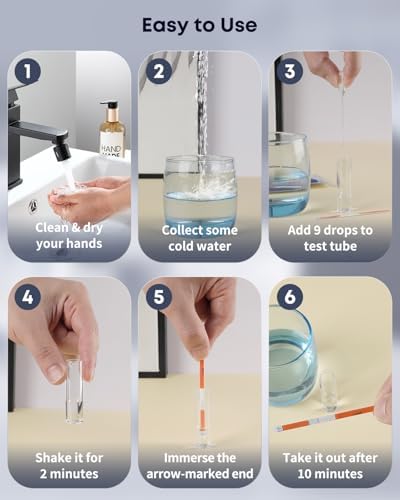 Easy to Use

1
HAND
Clean & dry your hands

2
Collect some cold water

3
Add 9 drops to test tube

4
Shake it for 2 minutes

5
Immerse the arrow-marked end

6
Take it out after 10 minutes