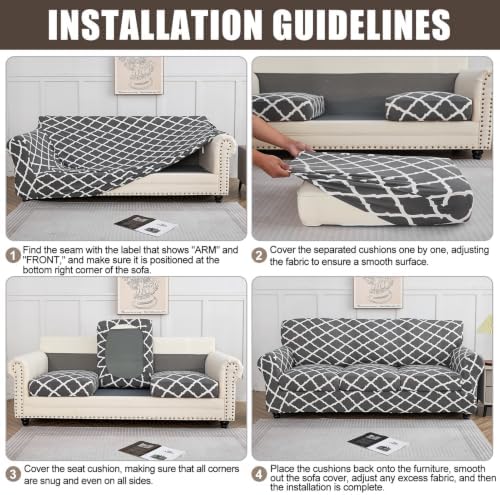 INSTALLATION GUIDELINES

1 Find the seam with the label that shows "ARM" and "FRONT," and make sure it is positioned at the bottom right corner of the sofa.

2 Cover the separated cushions one by one, adjusting the fabric to ensure a smooth surface.

3 Cover the seat cushion, making sure that all corners are snug and even on all sides.

4 Place the cushions back onto the furniture, smooth out the sofa cover, adjust any excess fabric, and then the installation is complete.