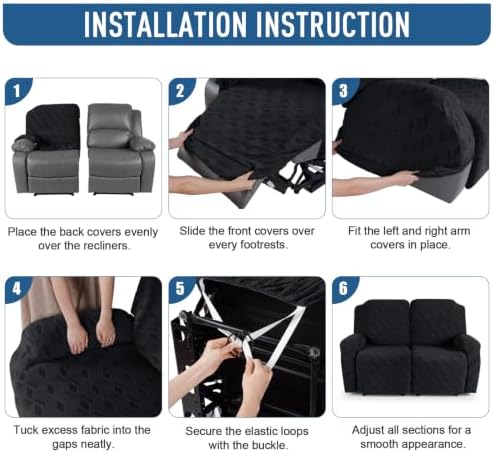 INSTALLATION INSTRUCTION

1

Place the back covers evenly over the recliners.

2

Slide the front covers over every footrests.

3

Fit the left and right arm covers in place.

4

Tuck excess fabric into the gaps neatly.

5

Secure the elastic loops with the buckle.

6

Adjust all sections for a smooth appearance.