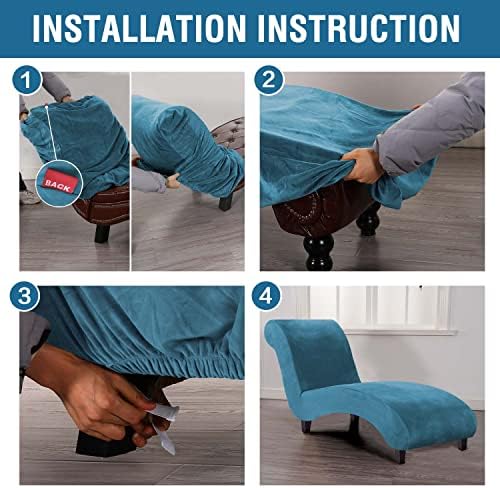 INSTALLATION INSTRUCTION

1

BACK

2

3

4