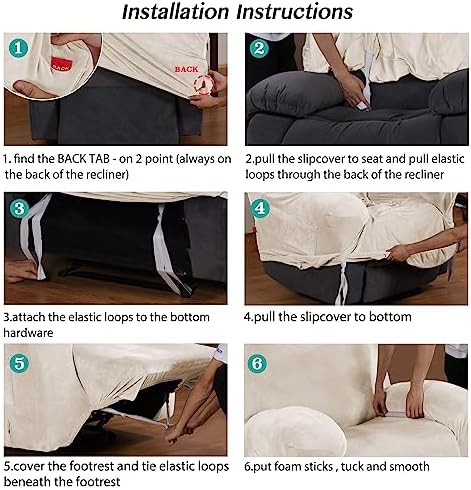 Installation Instructions

1

BACK

BACK

1. find the BACK TAB - on 2 point (always on the back of the recliner)

2

2.pull the slipcover to seat and pull elastic loops through the back of the recliner

3

3.attach the elastic loops to the bottom hardware

4

4.pull the slipcover to bottom

5

5.cover the footrest and tie elastic loops beneath the footrest

6

6.put foam sticks , tuck and smooth