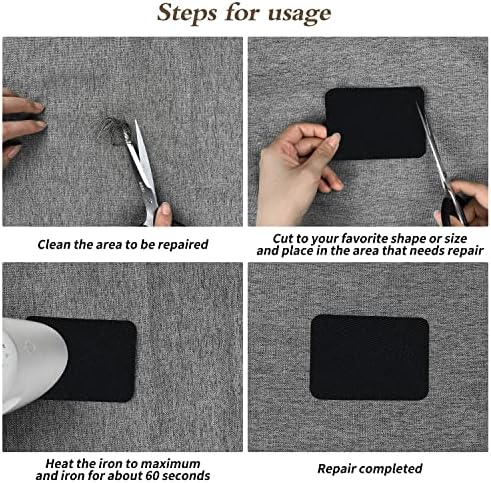 Steps for usage

Clean the area to be repaired

Cut to your favorite shape or size and place in the area that needs repair

Heat the iron to maximum and iron for about 60 seconds

Repair completed