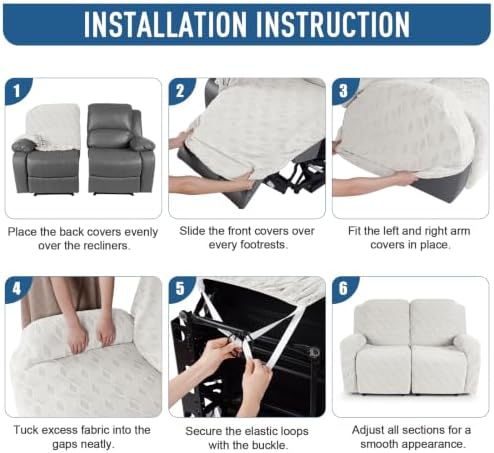 INSTALLATION INSTRUCTION

1

Place the back covers evenly over the recliners.

2

Slide the front covers over every footrests.

3

Fit the left and right arm covers in place.

4

Tuck excess fabric into the gaps neatly.

5

Secure the elastic loops with the buckle.

6

Adjust all sections for a smooth appearance.