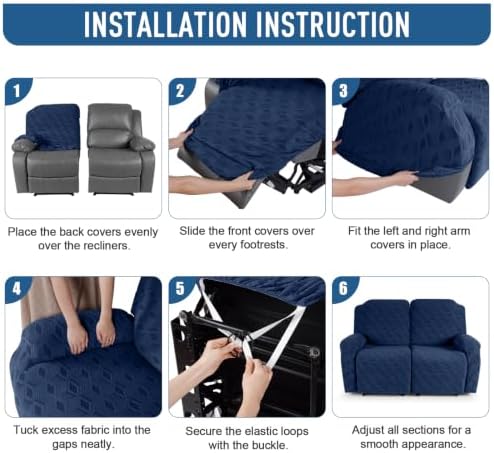 INSTALLATION INSTRUCTION

1

Place the back covers evenly over the recliners.

2

Slide the front covers over every footrests.

3

Fit the left and right arm covers in place.

4

Tuck excess fabric into the gaps neatly.

5

Secure the elastic loops with the buckle.

6

Adjust all sections for a smooth appearance.