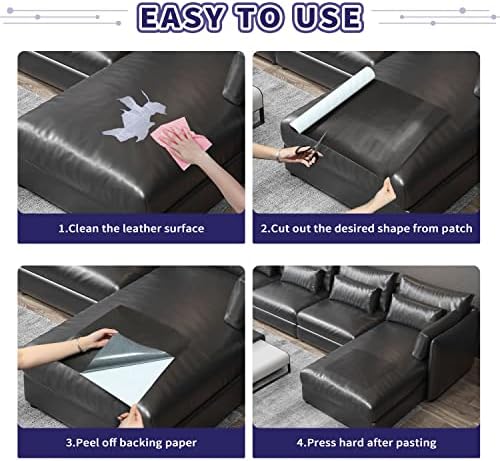 EASY TO USE

1.Clean the leather surface

2.Cut out the desired shape from patch

3.Peel off backing paper

4.Press hard after pasting