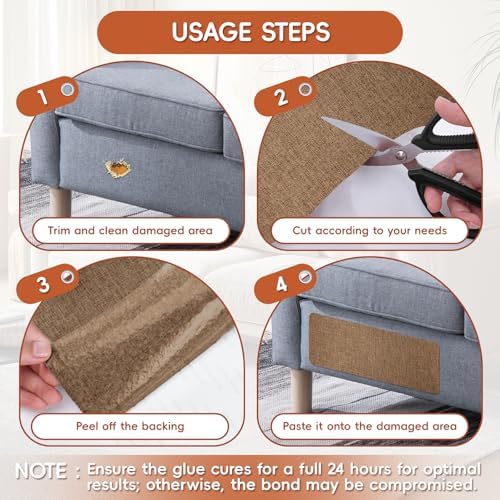 USAGE STEPS

1

Trim and clean damaged area

2

Cut according to your needs

3

Peel off the backing

4

Paste it onto the damaged area

NOTE : Ensure the glue cures for a full 24 hours for optimal results; otherwise, the bond may be compromised.