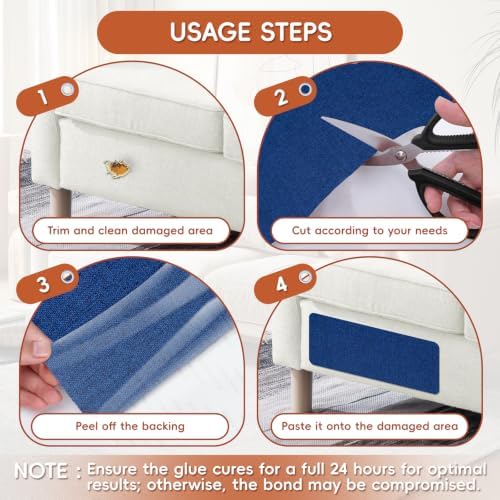 USAGE STEPS

1

Trim and clean damaged area

2

Cut according to your needs

3

Peel off the backing

4

Paste it onto the damaged area

NOTE : Ensure the glue cures for a full 24 hours for optimal results; otherwise, the bond may be compromised.