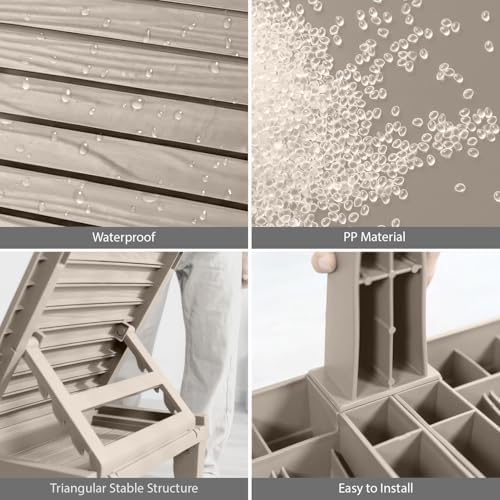 Waterproof

PP Material

Triangular Stable Structure

Easy to Install