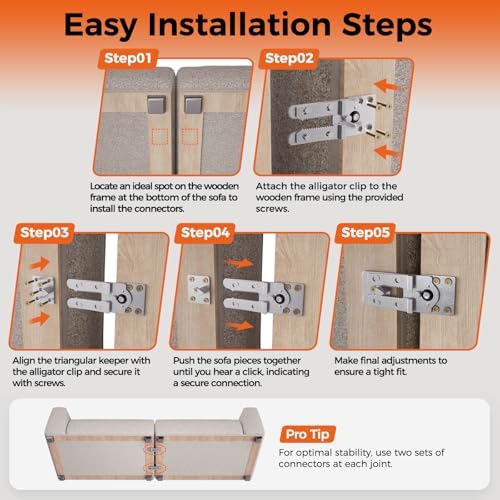 Easy Installation Steps

Step01

Locate an ideal spot on the wooden frame at the bottom of the sofa to install the connectors.

Step02

Attach the alligator clip to the wooden frame using the provided screws.

Step03

Align the triangular keeper with the alligator clip and secure it with screws.

Step04

Push the sofa pieces together until you hear a click, indicating a secure connection.

Step05

Make final adjustments to ensure a tight fit.

Pro Tip

For optimal stability, use two sets of connectors at each joint.