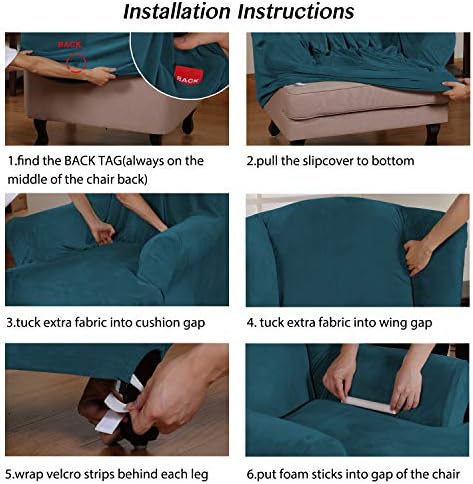 Installation Instructions

BACK

BACK

1.find the BACK TAG(always on the middle of the chair back)

2.pull the slipcover to bottom

3.tuck extra fabric into cushion gap

4. tuck extra fabric into wing gap

5.wrap velcro strips behind each leg

6.put foam sticks into gap of the chair