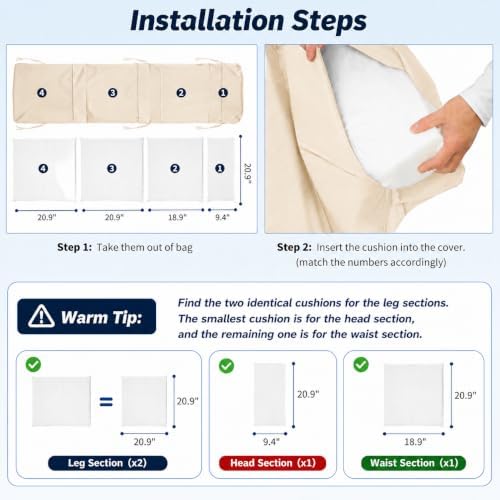 Installation Steps

4 3 2 1

4 3 2 1

20.9"

20.9" 20.9" 18.9" 9.4"

Step 1: Take them out of bag

Step 2: Insert the cushion into the cover. (match the numbers accordingly)

Warm Tip:

Find the two identical cushions for the leg sections. The smallest cushion is for the head section, and the remaining one is for the waist section.

=

20.9"

20.9"

Leg Section (x2)

20.9"

9.4"

Head Section (x1)

20.9"

18.9"

Waist Section (x1)