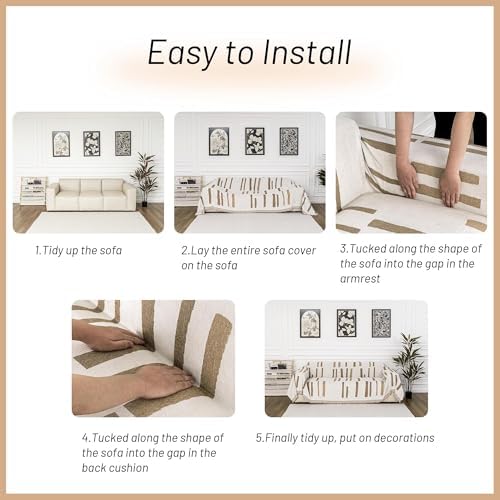 Easy to Install

1.Tidy up the sofa

2.Lay the entire sofa cover on the sofa

3.Tucked along the shape of the sofa into the gap in the armrest

4.Tucked along the shape of the sofa into the gap in the back cushion

5.Finally tidy up, put on decorations