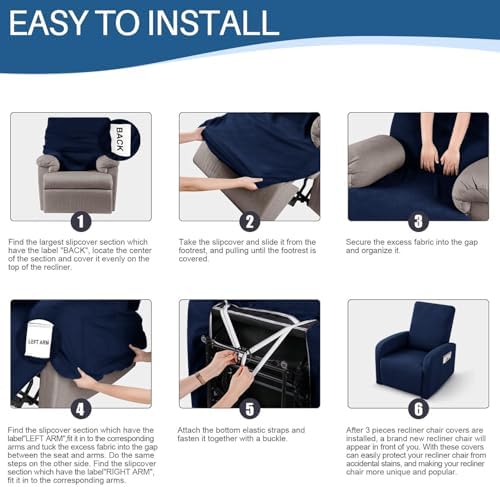 EASY TO INSTALL

BACK

1

Find the largest slipcover section which have the label "BACK", locate the center of the section and cover it evenly on the top of the recliner.

2

Take the slipcover and slide it from the footrest, and pulling until the footrest is covered.

3

Secure the excess fabric into the gap and organize it.

LEFT ARM

4

Find the slipcover section which have the label"LEFT ARM",fit it in to the corresponding arms and tuck the excess fabric into the gap between the seat and arms. Do the same steps on the other side. Find the slipcover section which have the label"RIGHT ARM", fit it in to the corresponding arms.

5

Attach the bottom elastic straps and fasten it together with a buckle.

6

After 3 pieces recliner chair covers are installed, a brand new recliner chair will appear in front of you. With these covers can easily protect your recliner chair from accidental stains, and making your recliner chair more unique and popular.