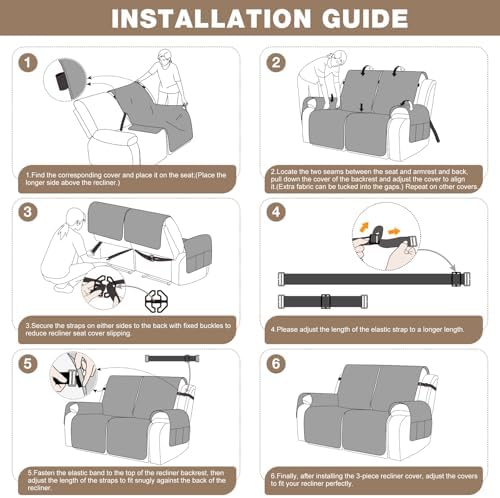 INSTALLATION GUIDE

1

1.Find the corresponding cover and place it on the seat.(Place the longer side above the recliner.)

2

2.Locate the two seams between the seat and armrest and back, pull down the cover of the backrest and adjust the cover to align it.(Extra fabric can be tucked into the gaps.) Repeat on other covers.

3

3.Secure the straps on either sides to the back with fixed buckles to reduce recliner seat cover slipping.

4

4.Please adjust the length of the elastic strap to a longer length.

5

5.Fasten the elastic band to the top of the recliner backrest, then adjust the length of the straps to fit snugly against the back of the recliner.

6

6.Finally, after installing the 3-piece recliner cover, adjust the covers to fit your recliner perfectly.