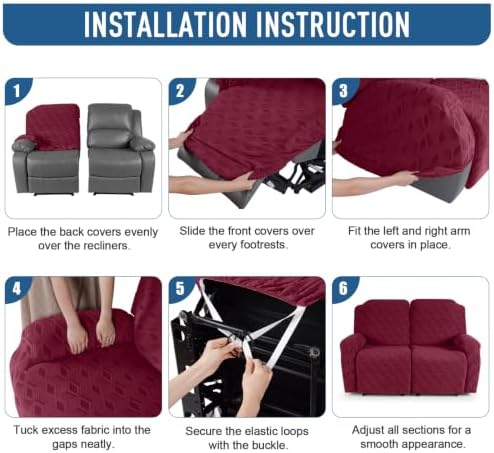 INSTALLATION INSTRUCTION

1

Place the back covers evenly over the recliners.

2

Slide the front covers over every footrests.

3

Fit the left and right arm covers in place.

4

Tuck excess fabric into the gaps neatly.

5

Secure the elastic loops with the buckle.

6

Adjust all sections for a smooth appearance.