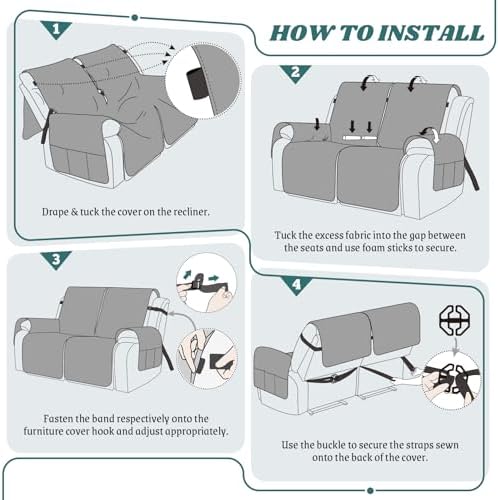 HOW TO INSTALL

1

Drape & tuck the cover on the recliner.

2

Tuck the excess fabric into the gap between the seats and use foam sticks to secure.

3

Fasten the band respectively onto the furniture cover hook and adjust appropriately.

4

Use the buckle to secure the straps sewn onto the back of the cover.