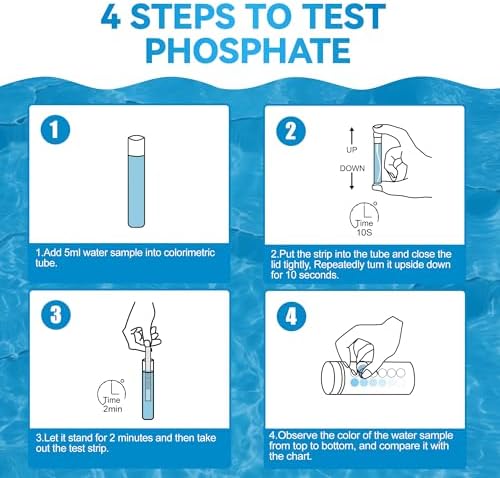 4 STEPS TO TEST PHOSPHATE

1

1.Add 5ml water sample into colorimetric tube.

2

UP

DOWN

Time 10S

2.Put the strip into the tube and close the lid tightly, Repeatedly turn it upside down for 10 seconds.

3

Time 2min

3.Let it stand for 2 minutes and then take out the test strip.

4

4.Observe the color of the water sample from top to bottom, and compare it with the chart.