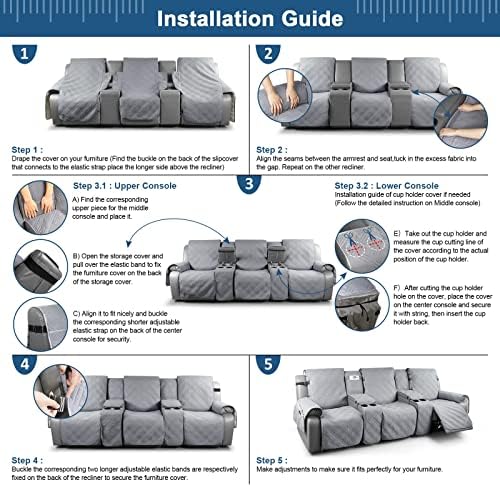 Installation Guide

1

Step 1 :
Drape the cover on your furniture (Find the buckle on the back of the slipcover that connects to the elastic strap place the longer side above the recliner)

2

Step 2 :
Align the seams between the armrest and seat,tuck in the excess fabric into the gap. Repeat on the other recliner.

3

Step 3.1 : Upper Console

A) Find the corresponding upper piece for the middle console and place it.

B) Open the storage cover and pull over the elastic band to fix the furniture cover on the back of the storage cover.

C) Align it to fit nicely and buckle the corresponding shorter adjustable elastic strap on the back of the center console for security.

Step 3.2 : Lower Console
Installation guide of cup holder cover if needed
(Follow the detailed instruction on Middle console)

E) Take out the cup holder and measure the cup cutting line of the cover according to the actual position of the cup holder.

F) After cutting the cup holder hole on the cover, place the cover on the center console and secure it with string, then insert the cup holder back.

4

Step 4 :
Buckle the corresponding two longer adjustable elastic bands are respectively fixed on the back of the recliner to secure the furniture cover.

5

Step 5 :
Make adjustments to make sure it fits perfectly for your furniture.