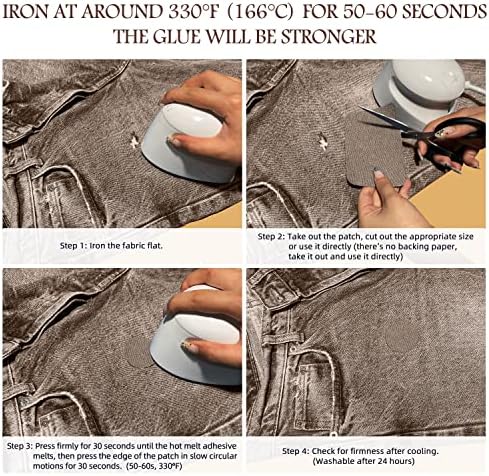 IRON AT AROUND 330°F (166°C) FOR 50-60 SECONDS
THE GLUE WILL BE STRONGER

Step 1: Iron the fabric flat.

Step 2: Take out the patch, cut out the appropriate size or use it directly (there's no backing paper, take it out and use it directly)

Step 3: Press firmly for 30 seconds until the hot melt adhesive melts, then press the edge of the patch in slow circular motions for 30 seconds. (50-60s, 330°F)

Step 4: Check for firmness after cooling. (Washable after 24 hours)