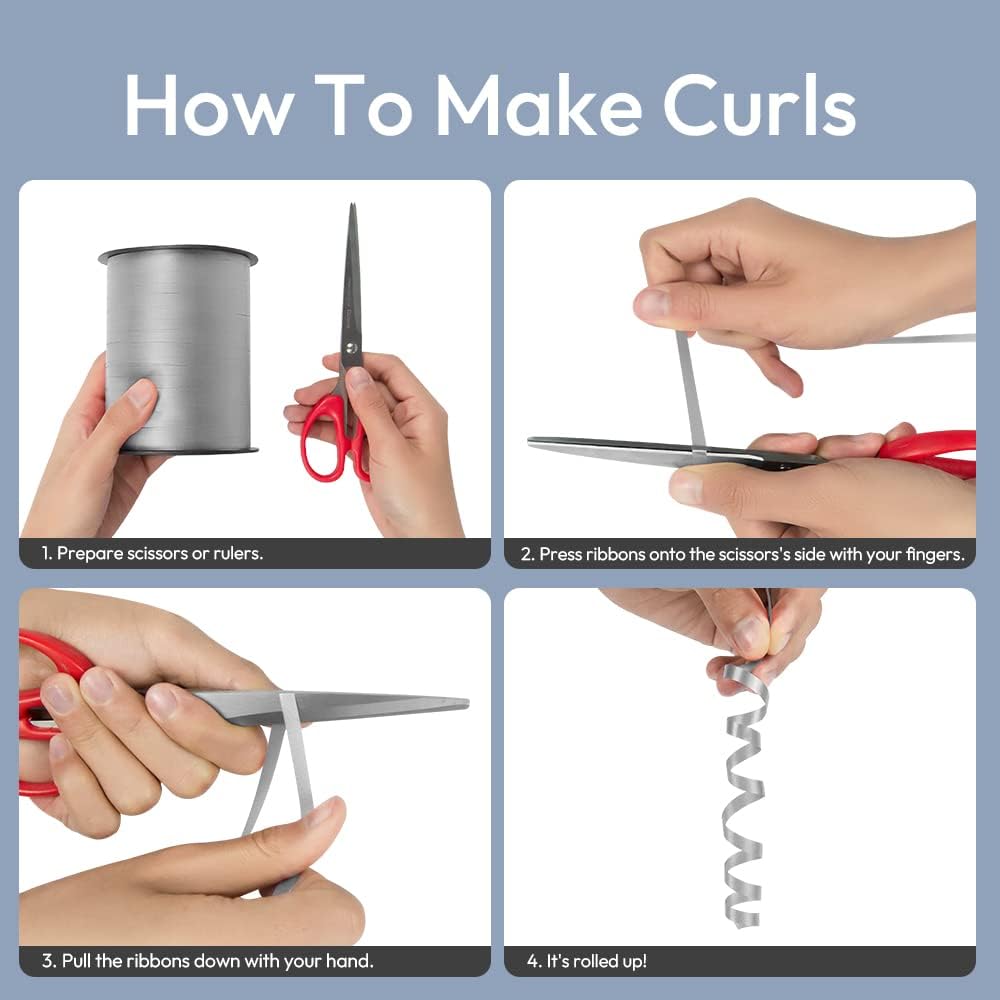 How To Make Curls

1. Prepare scissors or rulers.

2. Press ribbons onto the scissors's side with your fingers.

3. Pull the ribbons down with your hand.

4. It's rolled up!