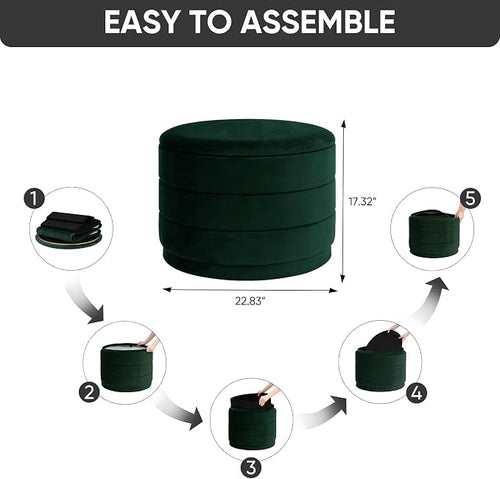 EASY TO ASSEMBLE

17.32"

22.83"

1

2

3

4

5