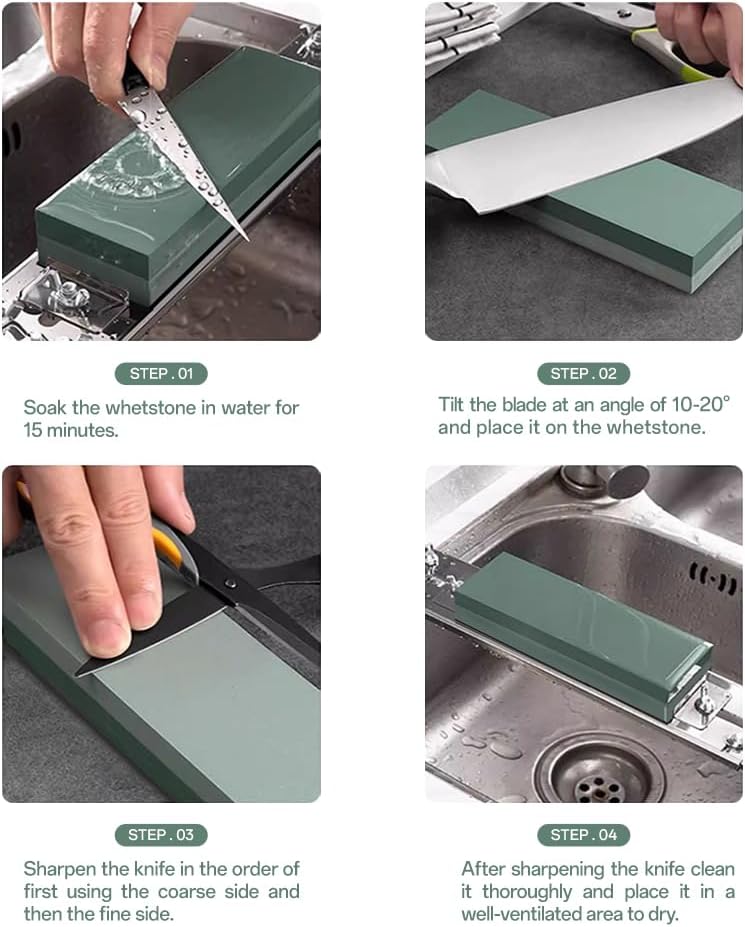 STEP . 01

Soak the whetstone in water for 15 minutes.

STEP . 02

Tilt the blade at an angle of 10-20° and place it on the whetstone.

STEP . 03

Sharpen the knife in the order of first using the coarse side and then the fine side.

STEP . 04

After sharpening the knife clean it thoroughly and place it in a well-ventilated area to dry.