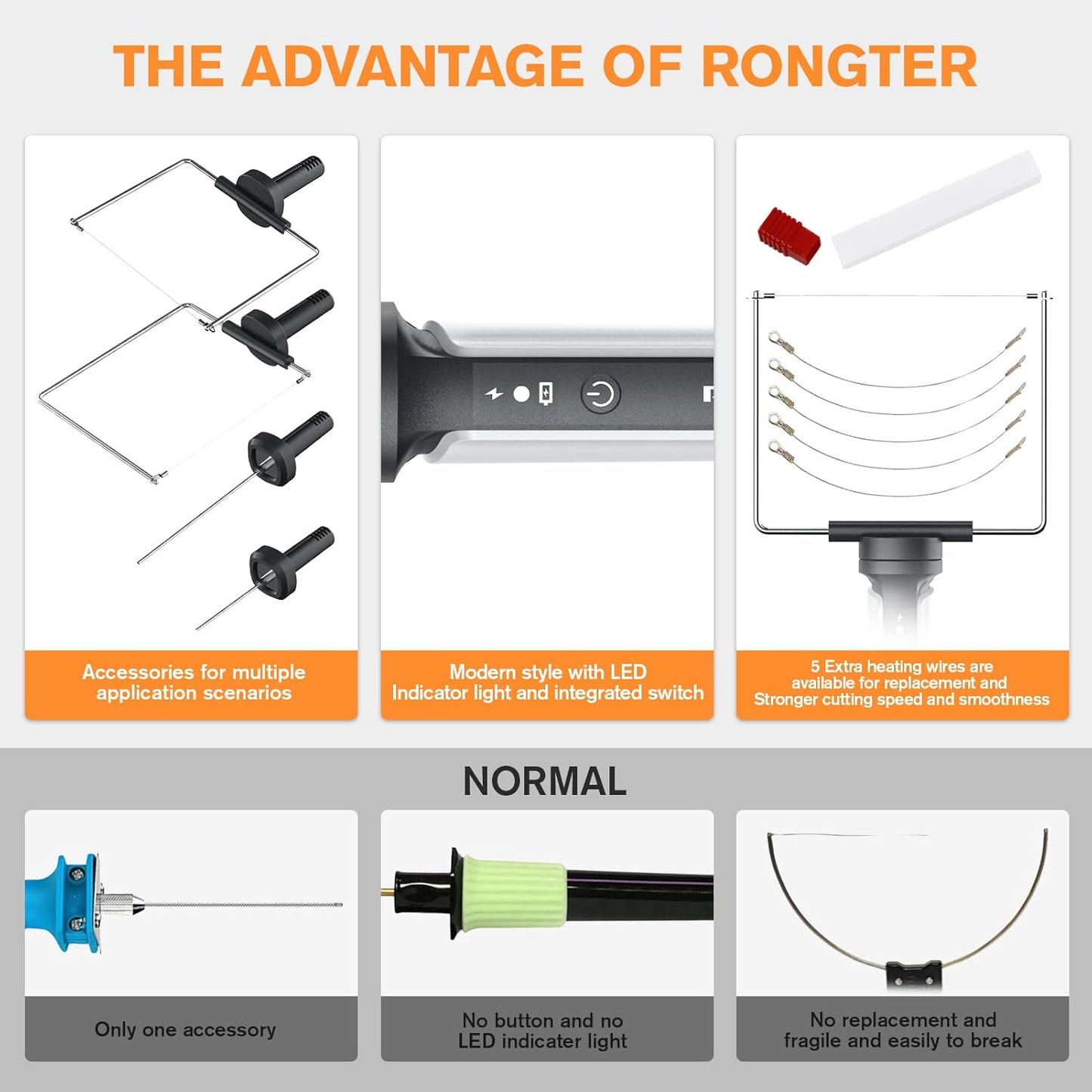 THE ADVANTAGE OF RONGTER

Accessories for multiple application scenarios

Modern style with LED Indicator light and integrated switch

5 Extra heating wires are available for replacement and Stronger cutting speed and smoothness

NORMAL

Only one accessory

No button and no LED indicater light

No replacement and fragile and easily to break