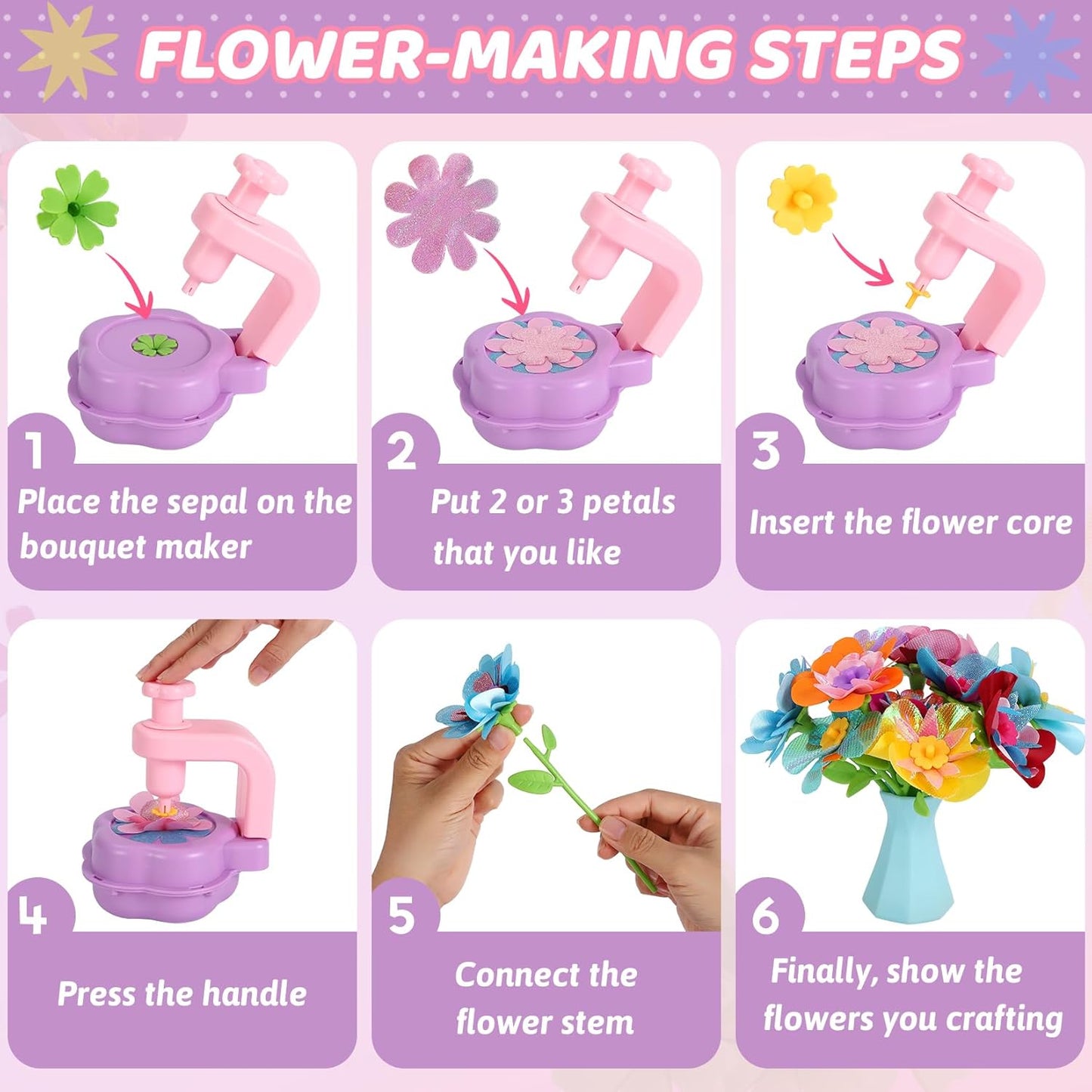 FLOWER-MAKING STEPS

1
Place the sepal on the bouquet maker

2
Put 2 or 3 petals that you like

3
Insert the flower core

4
Press the handle

5
Connect the flower stem

6
Finally, show the flowers you crafting