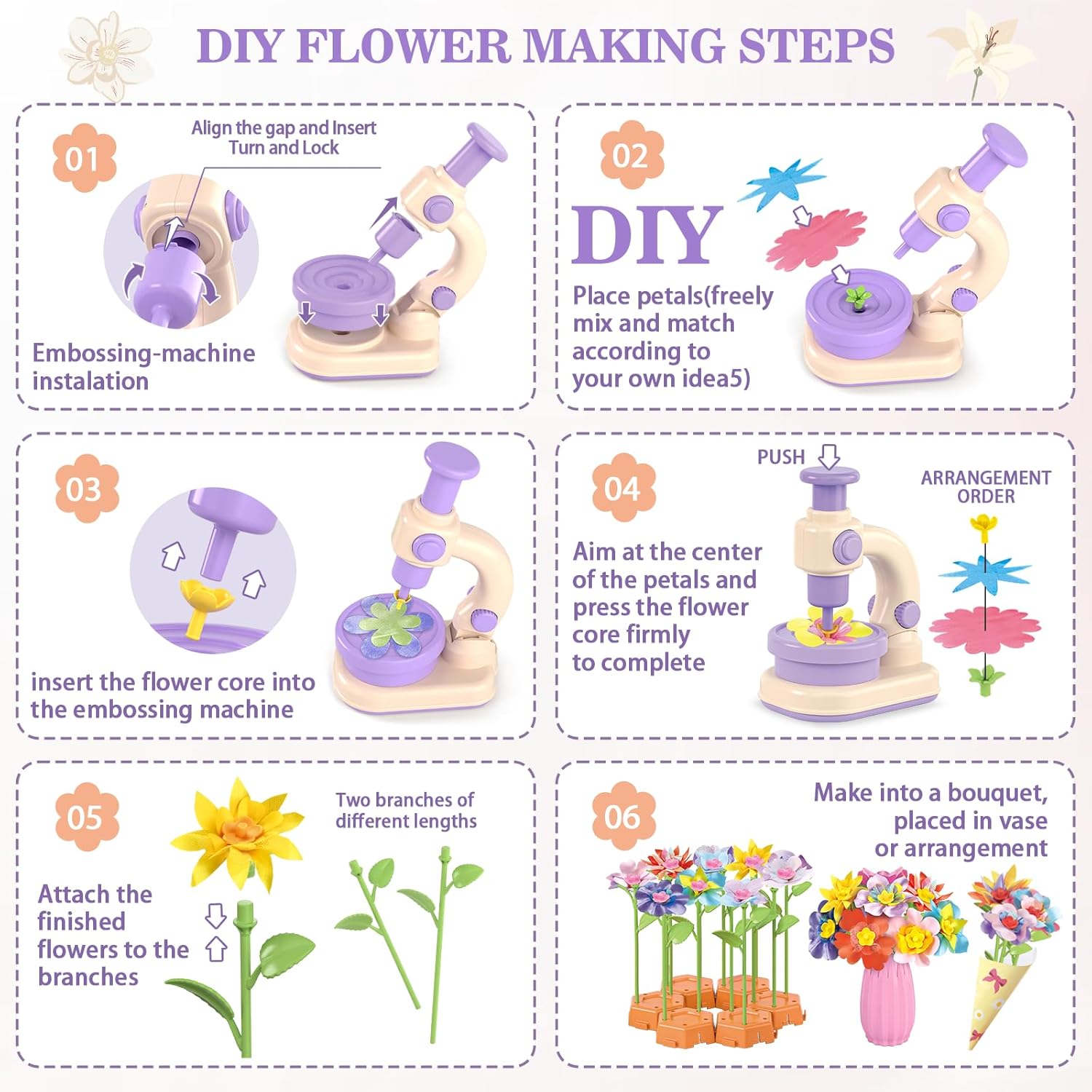 DIY FLOWER MAKING STEPS

01

Align the gap and Insert
Turn and Lock

Embossing-machine instalation

02

DIY

Place petals(freely mix and match according to your own idea5)

03

insert the flower core into the embossing machine

04

PUSH

ARRANGEMENT ORDER

Aim at the center of the petals and press the flower core firmly to complete

05

Two branches of different lengths

Attach the finished flowers to the branches

06

Make into a bouquet, placed in vase or arrangement